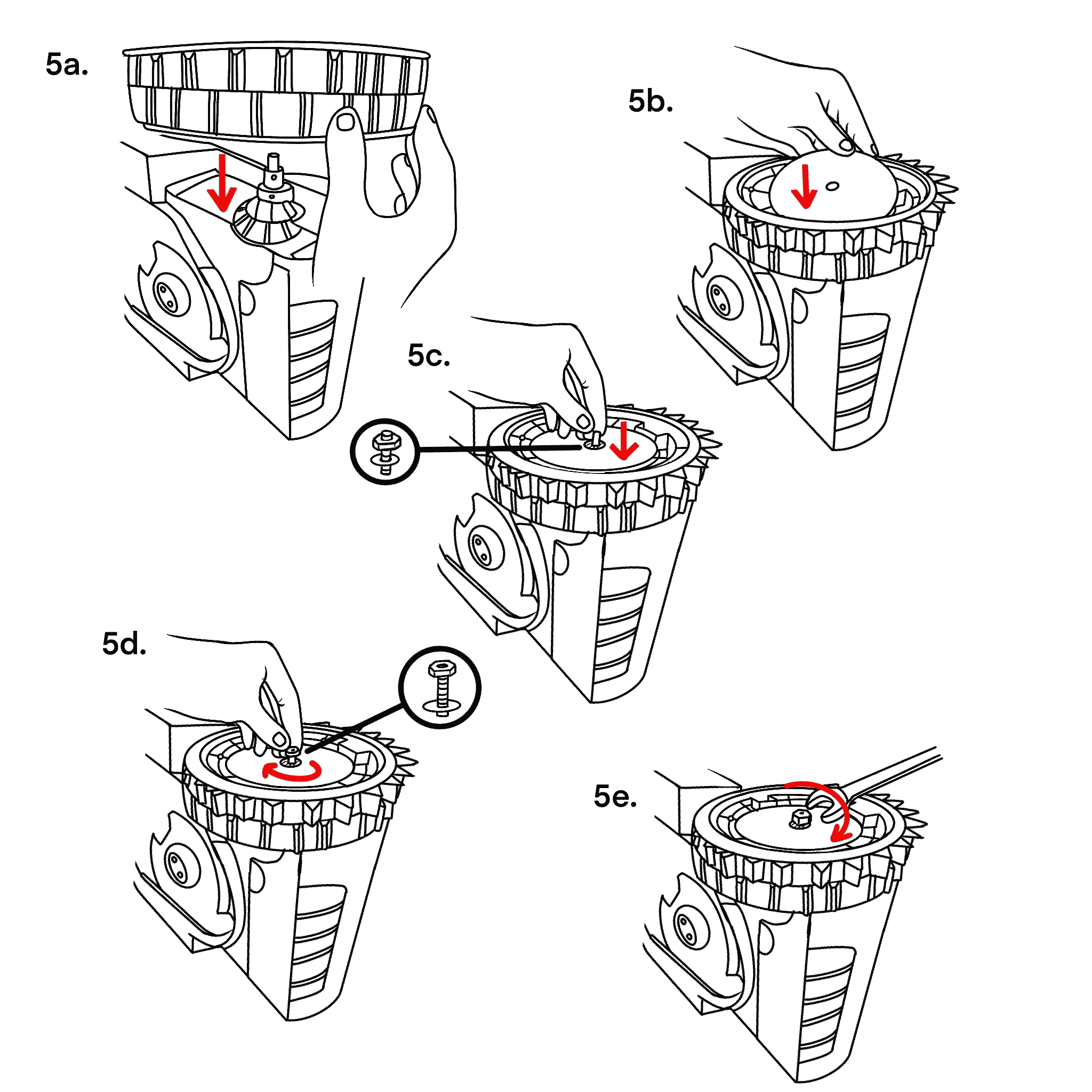 5a.

5b.

5c.

5d.

5e.