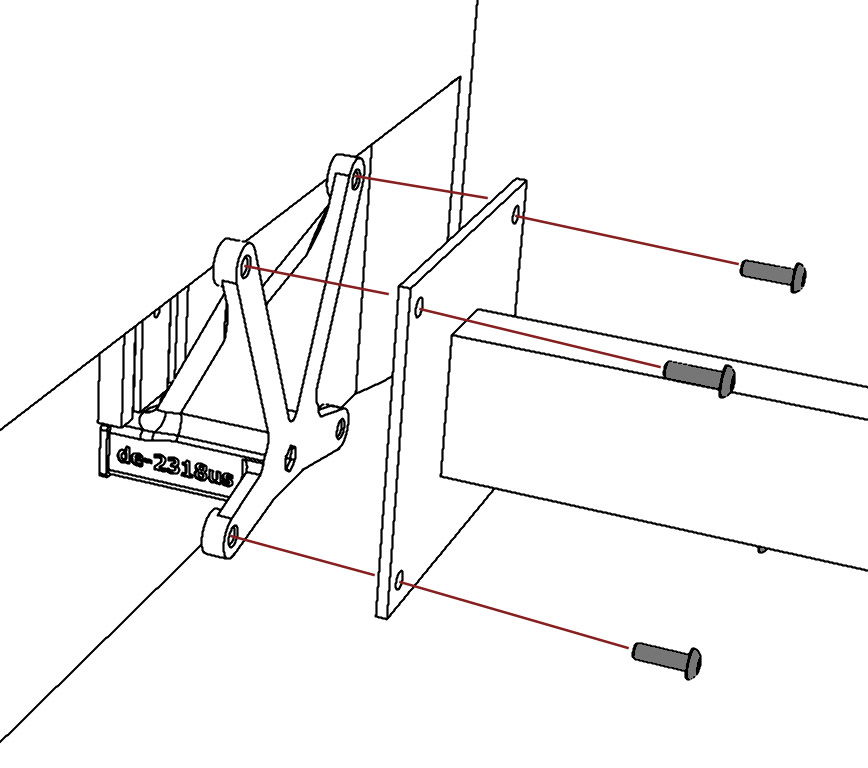 de-2318us