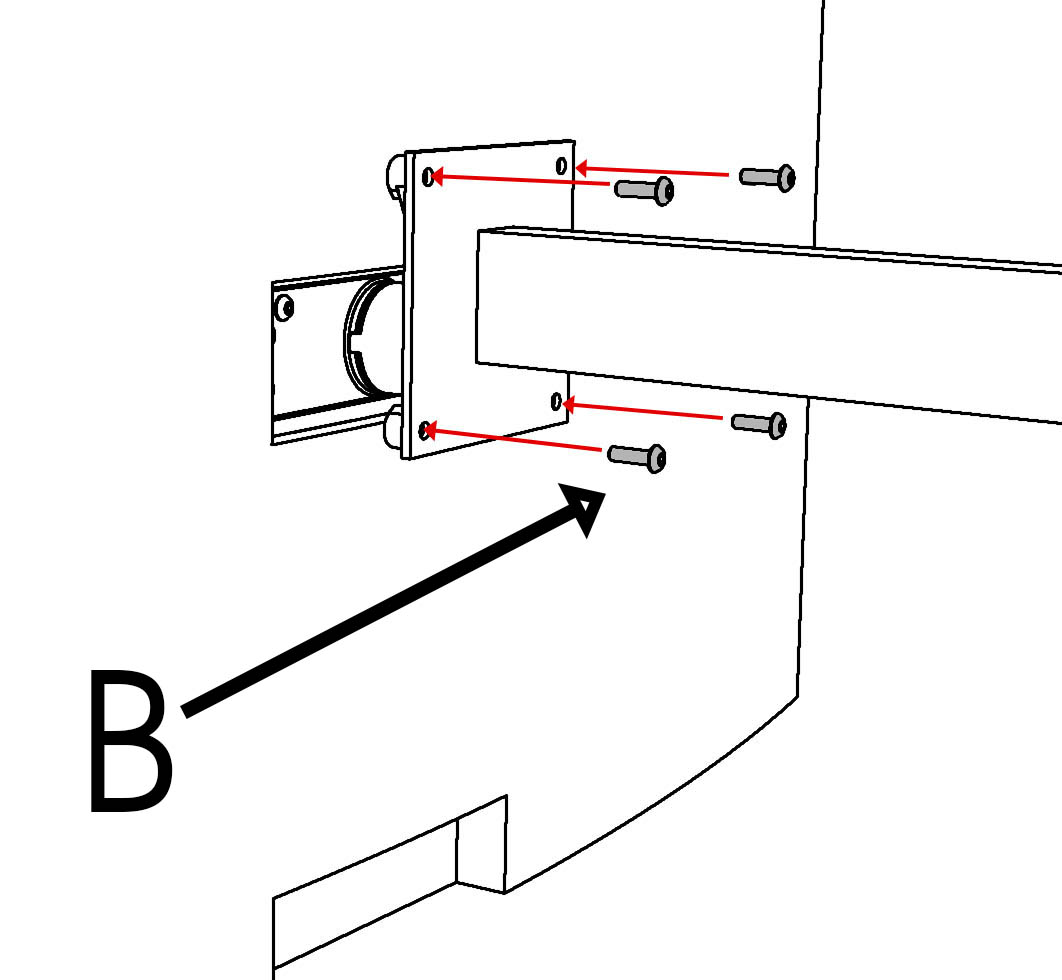 B