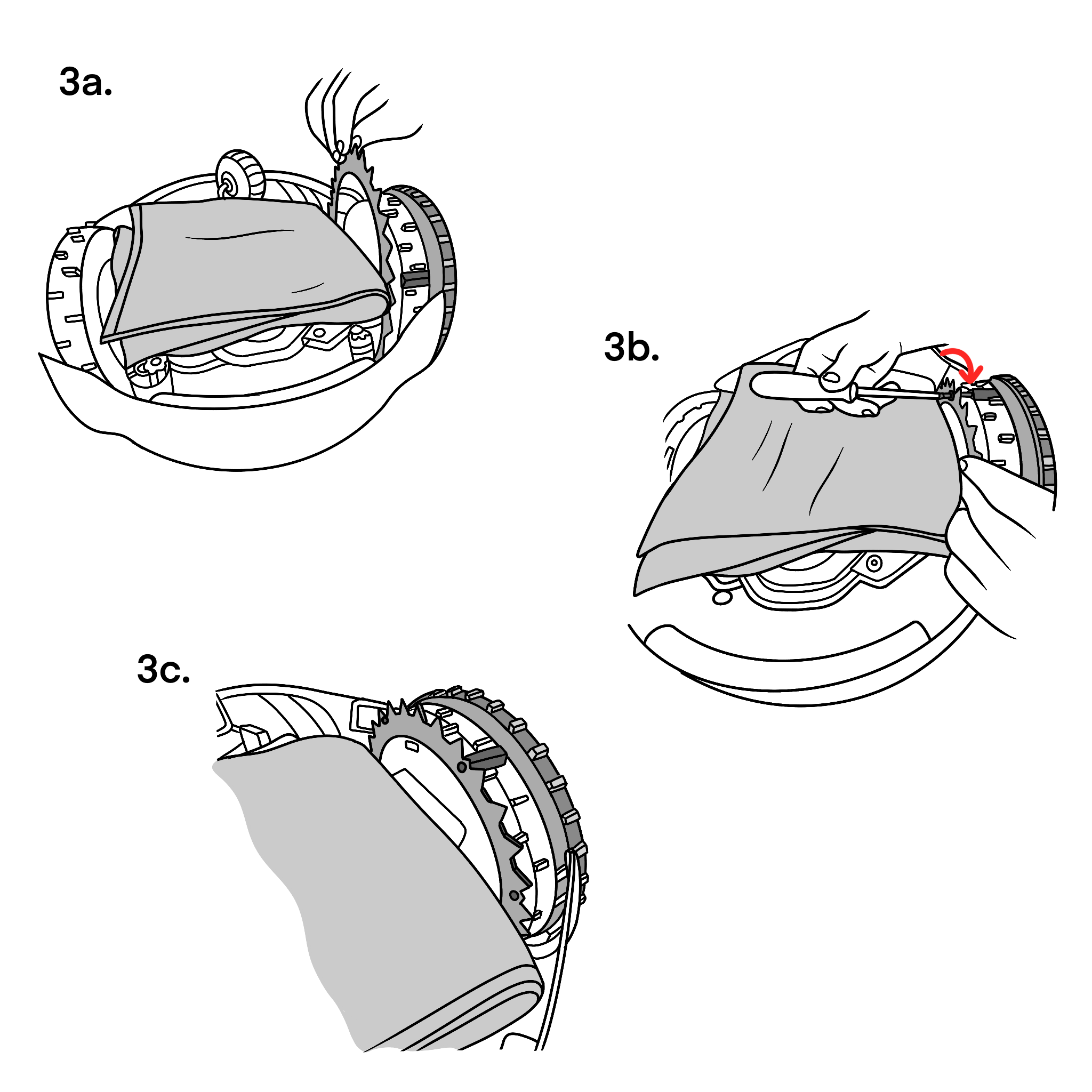 3a.

3b.

3c.