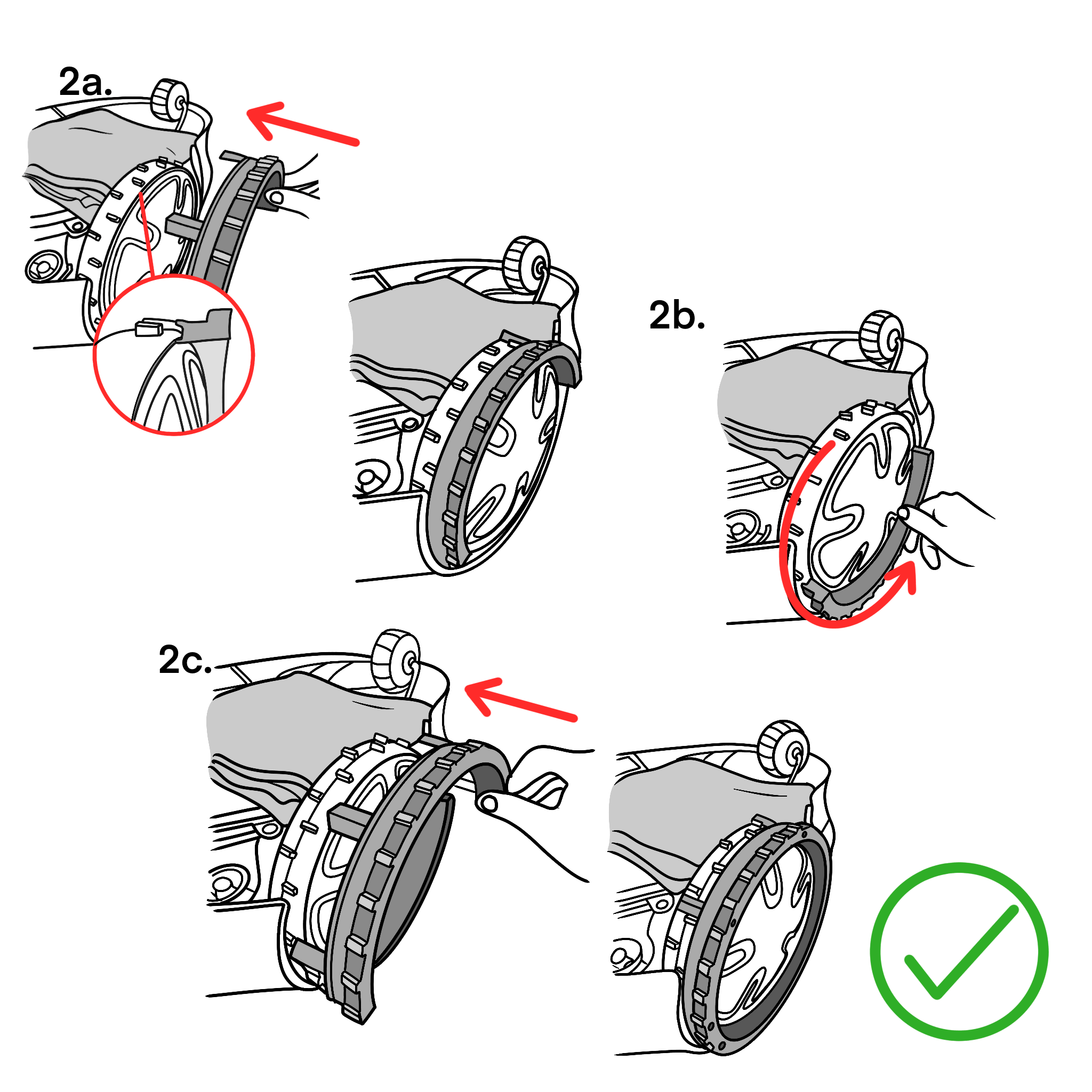 2a.

2b.

2c.