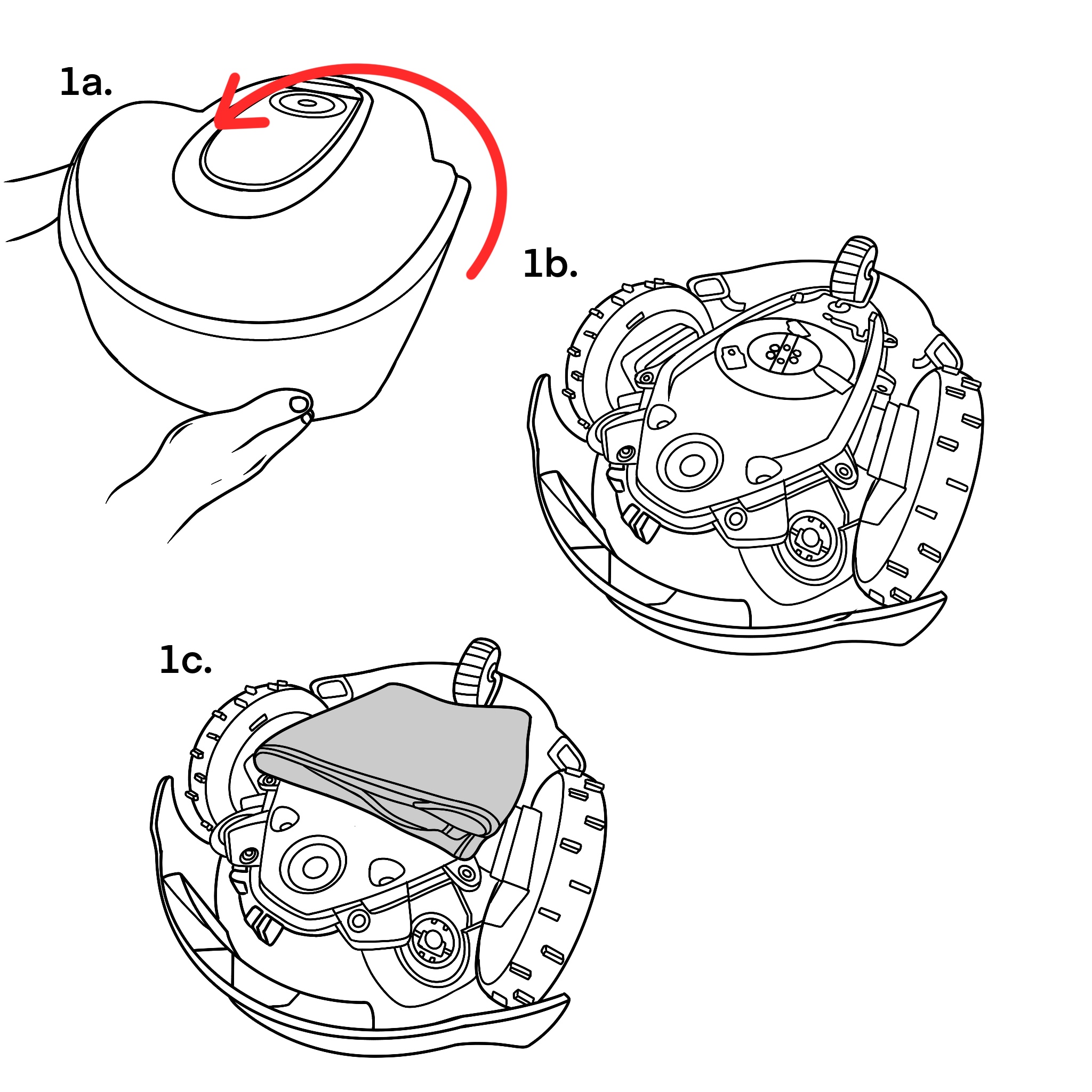 1a.

1b.

1c.